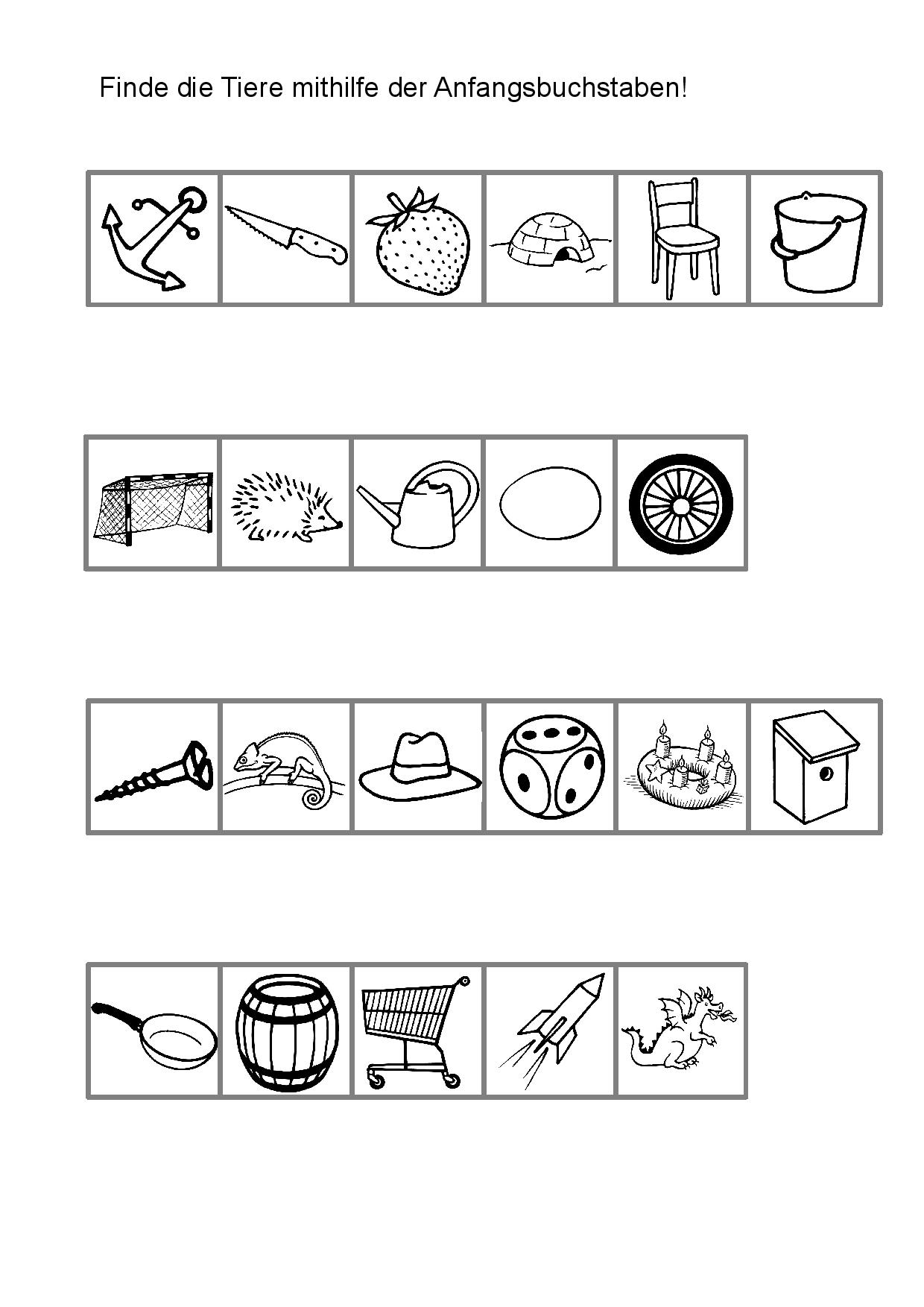 Finde die Tiere mithilfe der Anfangsbuchstaben!