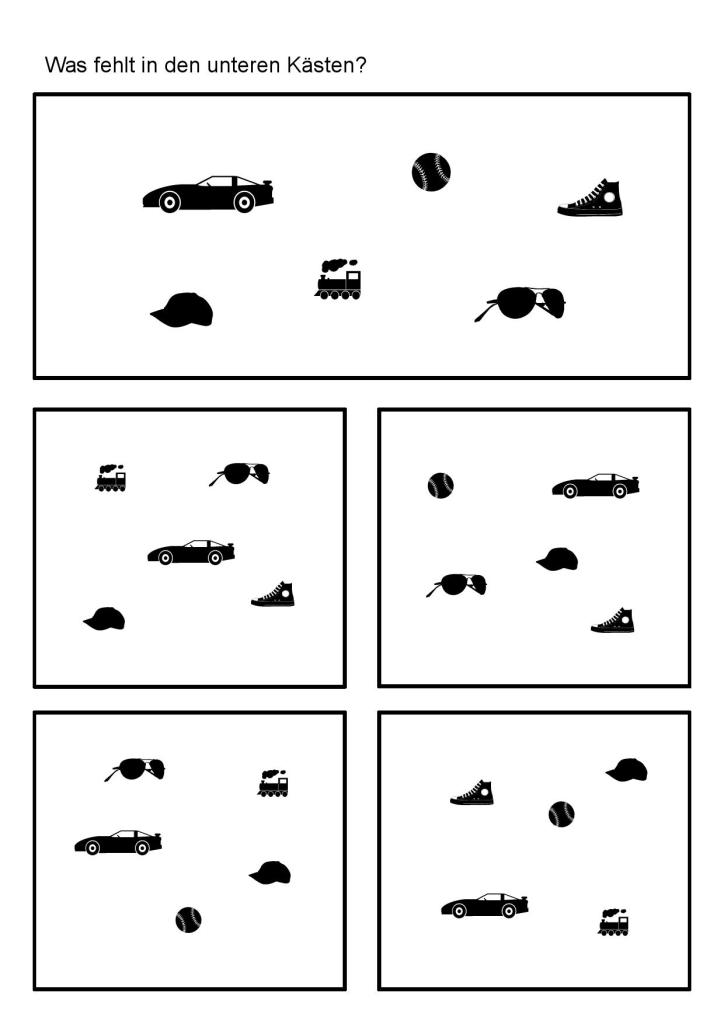 Was fehlt in den unteren Kästen?